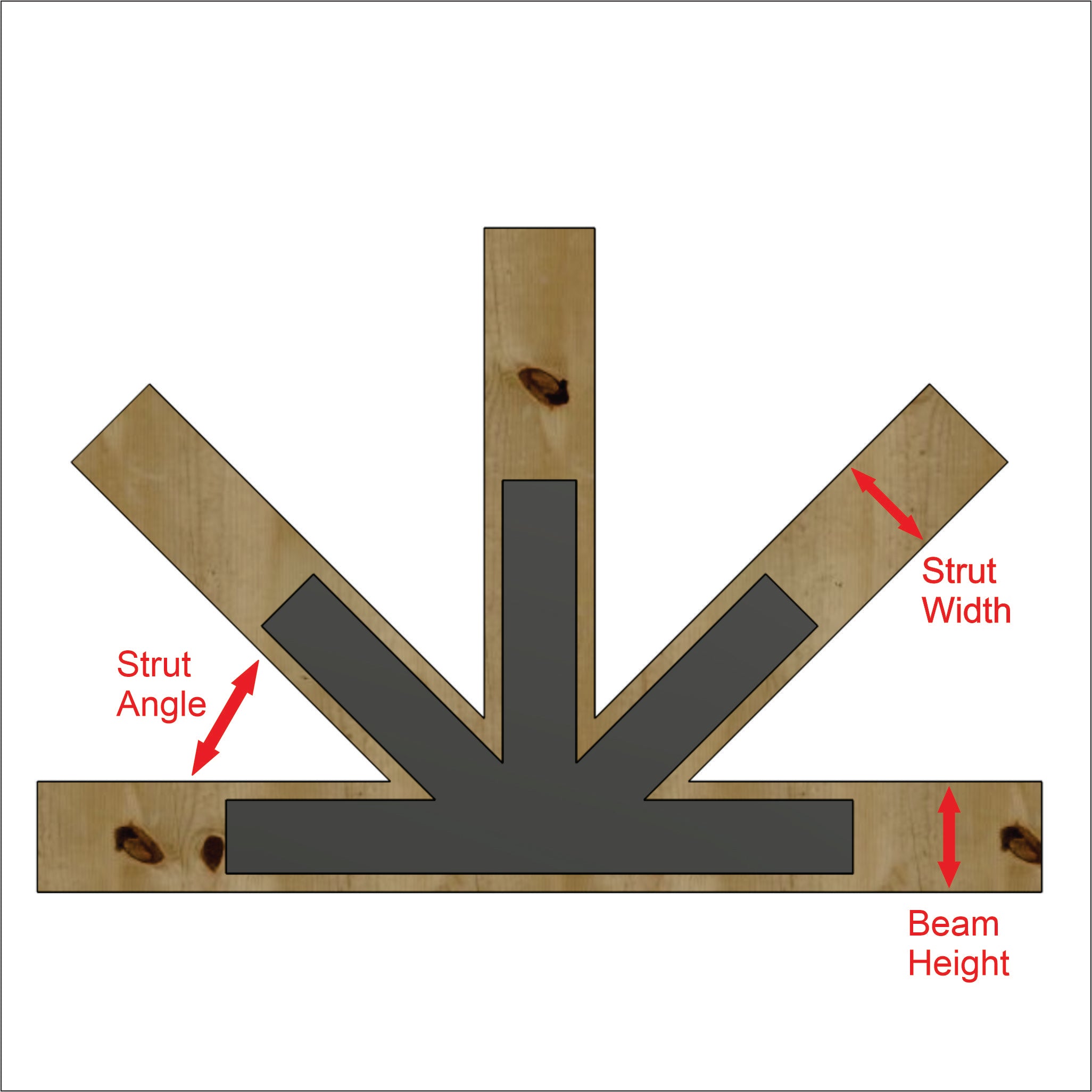 Strut Width

Strut Angle

Beam Height