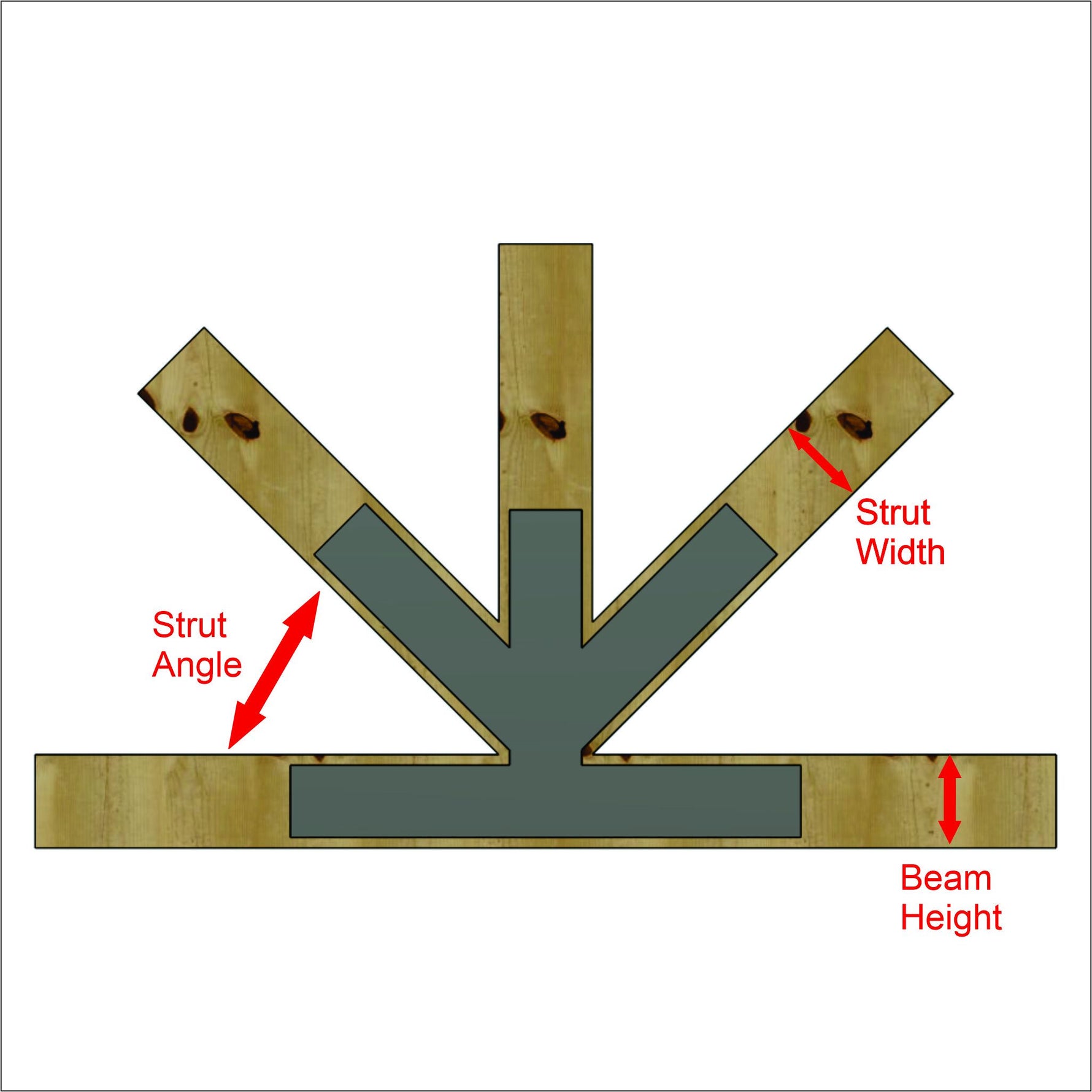 Strut Width

Strut Angle

Beam Height