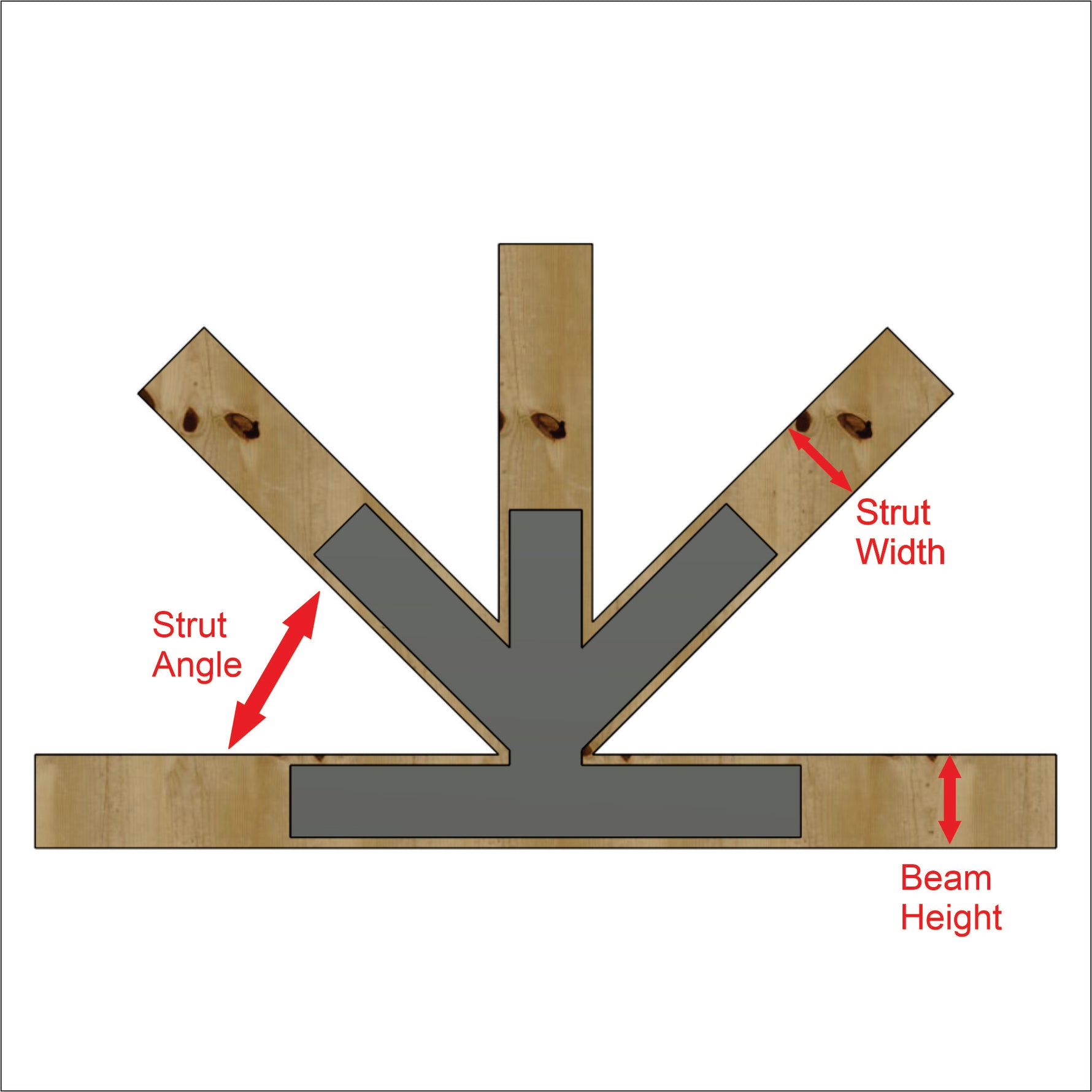 Strut Width

Strut Angle

Beam Height