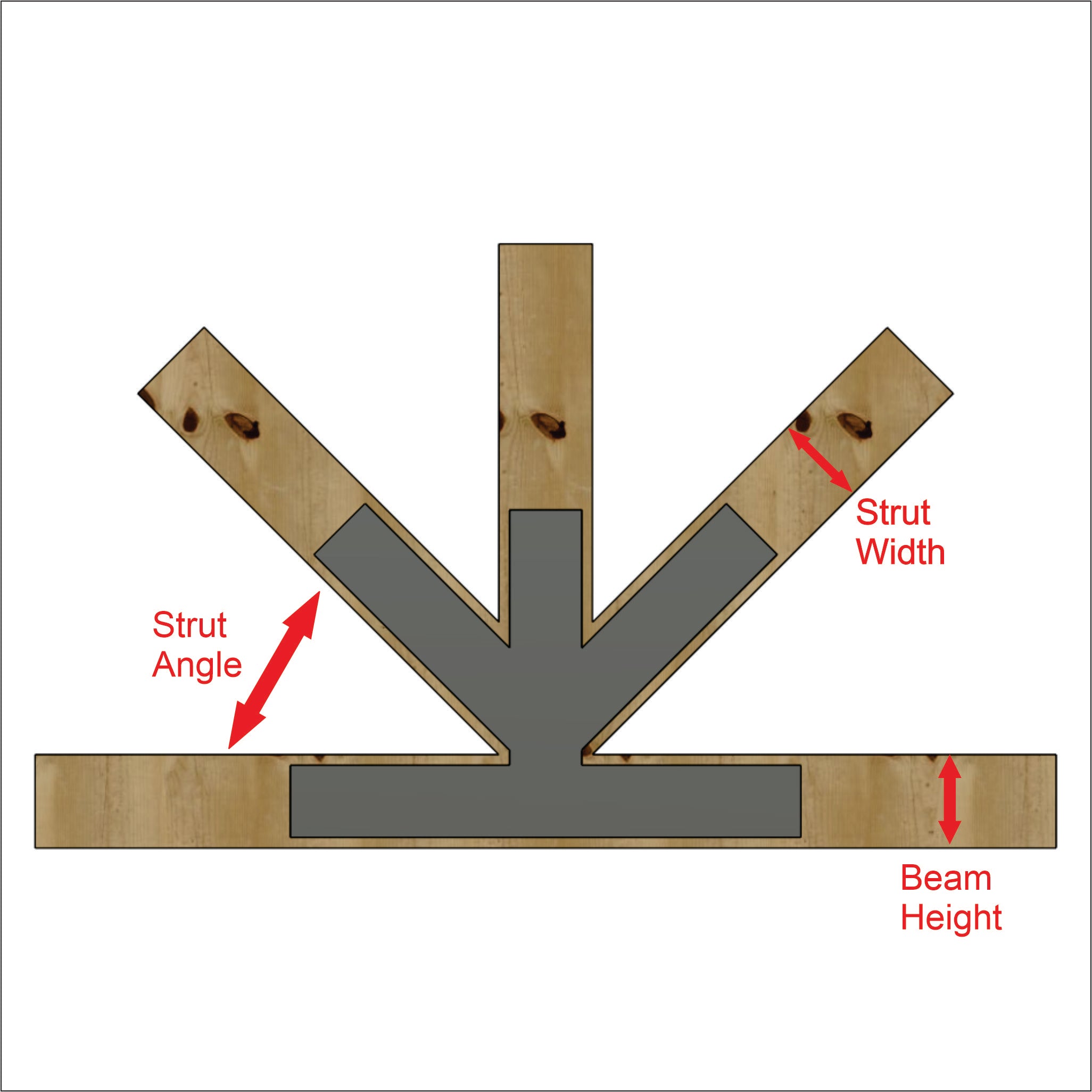 Strut Width

Strut Angle

Beam Height