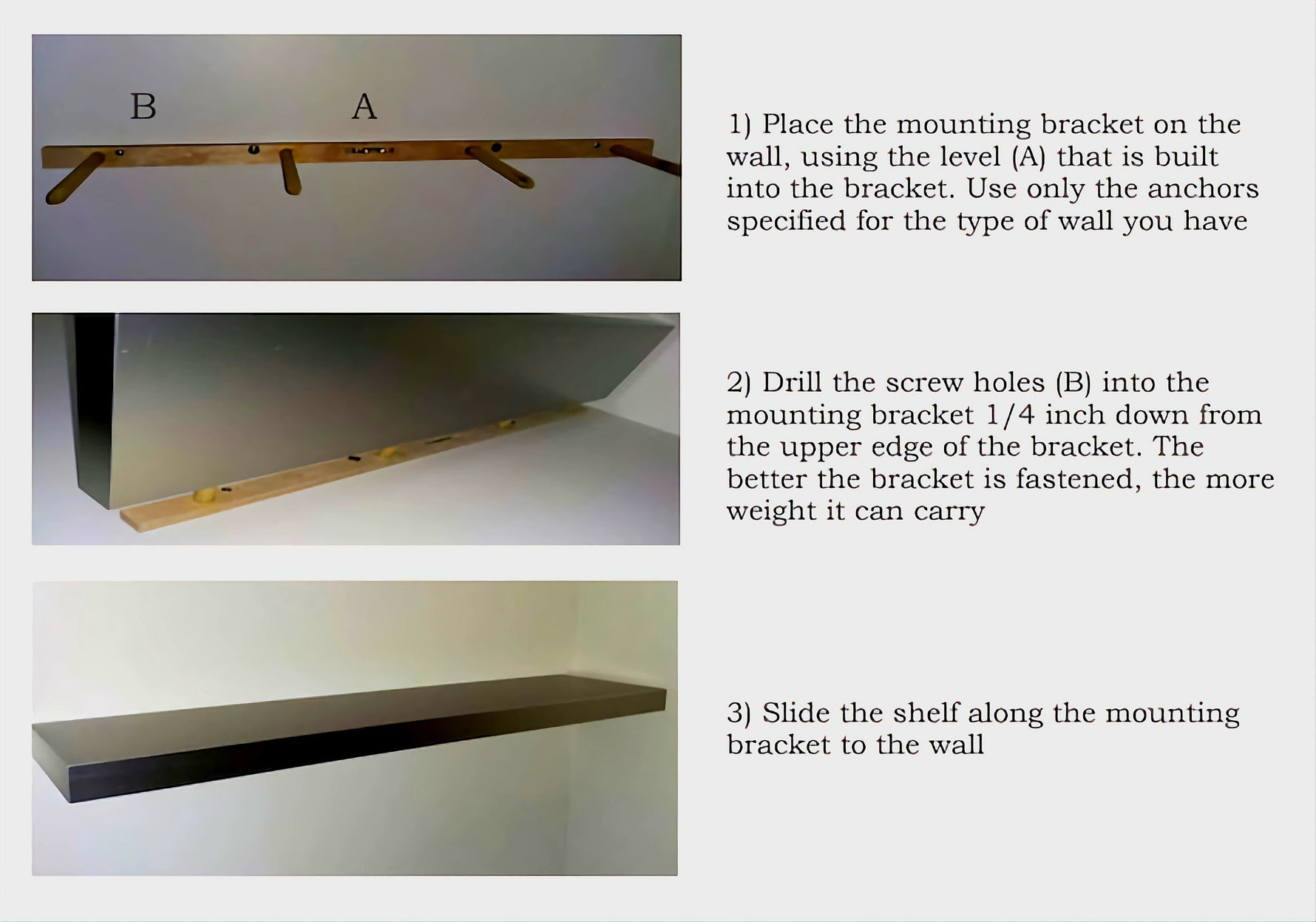 B

A

1) Place the mounting bracket on the wall, using the level (A) that is built into the bracket. Use only the anchors specified for the type of wall you have

2) Drill the screw holes (B) into the mounting bracket 1/4 inch down from the upper edge of the bracket. The better the bracket is fastened, the more weight it can carry

3) Slide the shelf along the mounting bracket to the wall